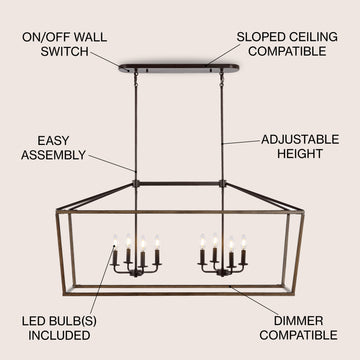 ON/OFF WALL SWITCH

SLOPED CEILING COMPATIBLE

EASY ASSEMBLY

ADJUSTABLE HEIGHT

LED BULB(S) INCLUDED

DIMMER COMPATIBLE